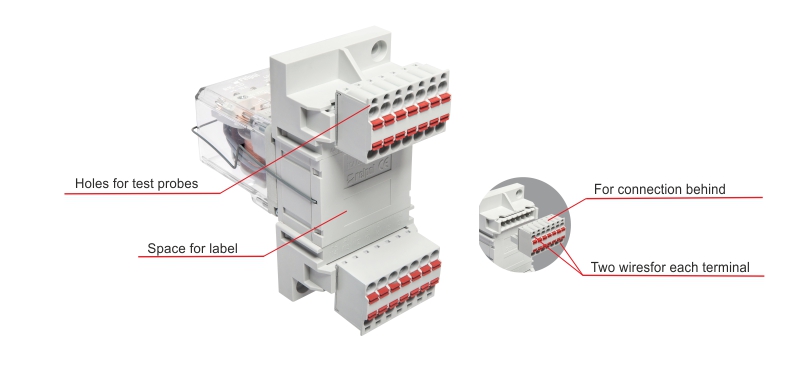 Holes for test probes

Space for label

For connection behind

Two wiresfor each terminal